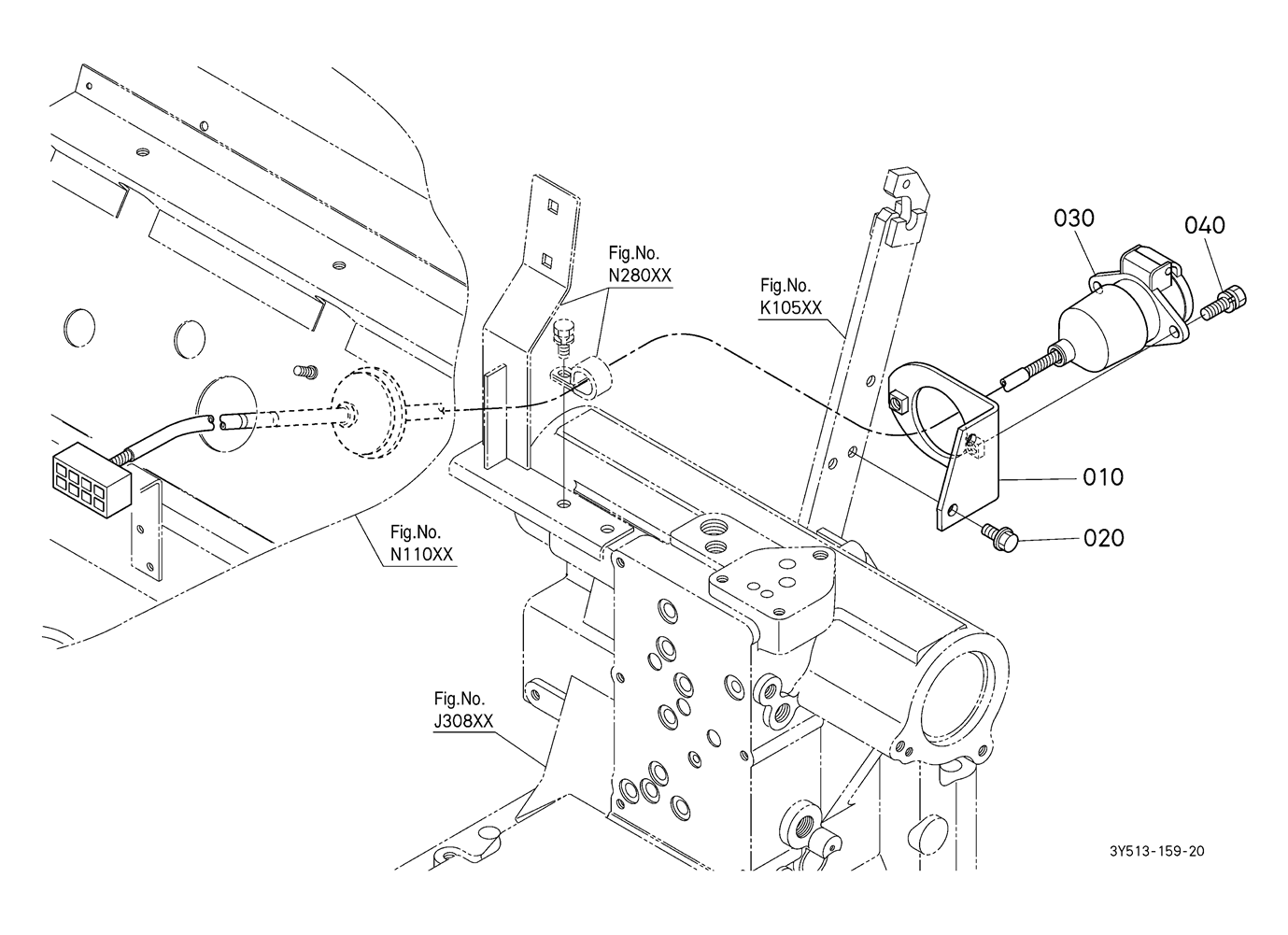 030
040
Fig.No.
N280XX
Fig.No.
K105XX
010
020
Fig.No.
N110XX
Fig.No.
J308XX
3Y513-159-20